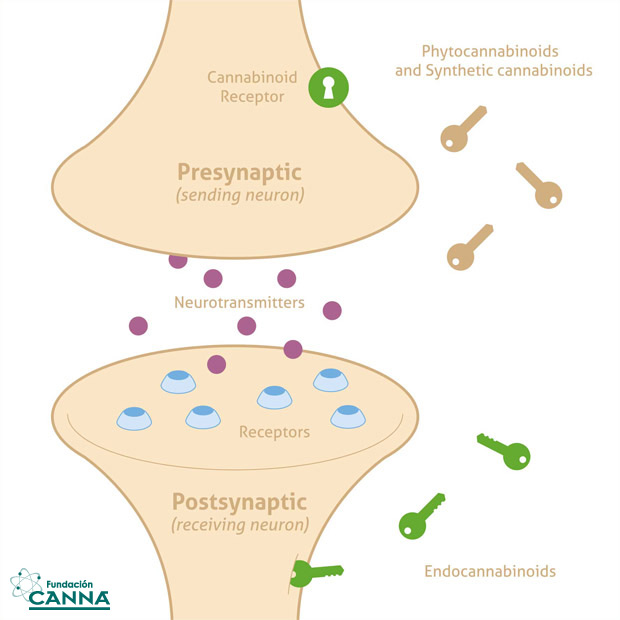 Cannabinoid Receptor

Phytocannabinoids and Synthetic cannabinoids

Presynaptic
(sending neuron)

Neurotransmitters

Receptors

Postsynaptic
(receiving neuron)

Endocannabinoids

Fundación
CANNA