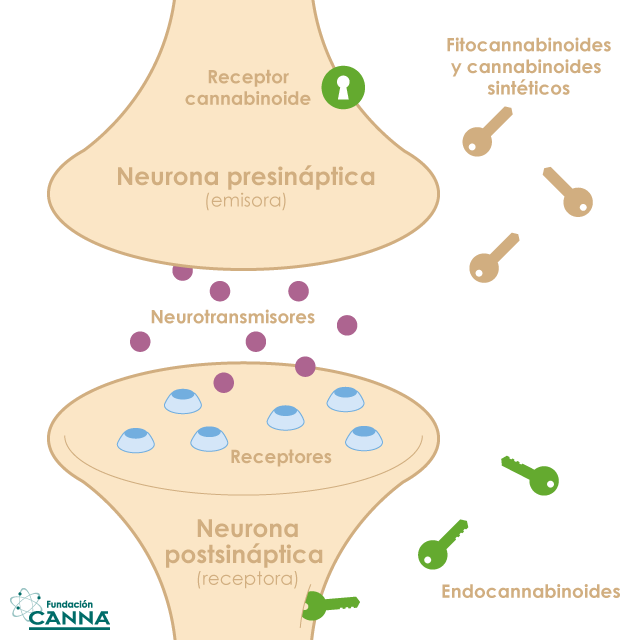 Receptor cannabinoide

Fitocannabinoides y cannabinoides sintéticos

Neurona presináptica
(emisora)

Neurotransmisores

Receptores

Neurona postsináptica
(receptora)

Endocannabinoides

Fundación CANNA