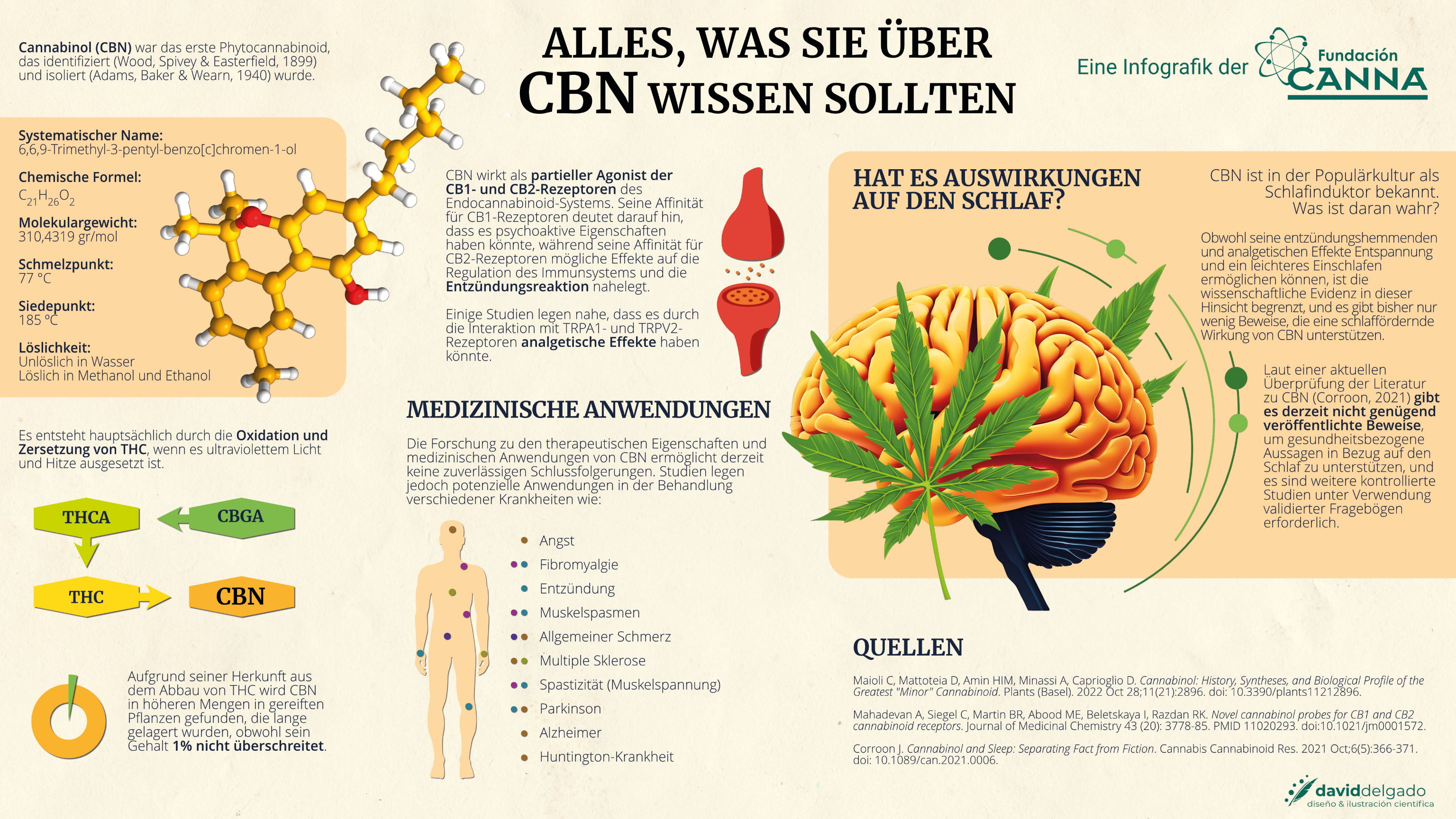 ALLES, WAS SIE ÜBER CBN WISSEN SOLLTEN

Eine Infografik der Fundación CANNA

Cannabinol (CBN) war das erste Phytocannabinoid, das identifiziert (Wood, Spivey & Easterfield, 1899) und isoliert (Adams, Baker & Wearn, 1940) wurde.

Systematischer Name:
6,6,9-Trimethyl-3-pentyl-benzo[c]chromen-1-ol

Chemische Formel:
$C_{21}H_{26}O_2$

Molekulargewicht:
310,4319 gr/mol

Schmelzpunkt:
77 °C

Siedepunkt:
185 °C

Löslichkeit:
Unlöslich in Wasser
Löslich in Methanol und Ethanol

Es entsteht hauptsächlich durch die Oxidation und Zersetzung von THC, wenn es ultraviolettem Licht und Hitze ausgesetzt ist.

THCA
CBGA
THC
CBN

Aufgrund seiner Herkunft aus dem Abbau von THC wird CBN in höheren Mengen in gereiften Pflanzen gefunden, die lange gelagert wurden, obwohl sein Gehalt 1% nicht überschreitet.

CBN wirkt als partieller Agonist der CB1- und CB2-Rezeptoren des Endocannabinoid-Systems. Seine Affinität für CB1-Rezeptoren deutet darauf hin, dass es psychoaktive Eigenschaften haben könnte, während seine Affinität für CB2-Rezeptoren mögliche Effekte auf die Regulation des Immunsystems und die Entzündungsreaktion nahelegt.

Einige Studien legen nahe, dass es durch die Interaktion mit TRPA1- und TRPV2-Rezeptoren analgetische Effekte haben könnte.

MEDIZINISCHE ANWENDUNGEN

Die Forschung zu den therapeutischen Eigenschaften und medizinischen Anwendungen von CBN ermöglicht derzeit keine zuverlässigen Schlussfolgerungen. Studien legen jedoch potenzielle Anwendungen in der Behandlung verschiedener Krankheiten wie:

Angst
Fibromyalgie
Entzündung
Muskelspasmen
Allgemeiner Schmerz
Multiple Sklerose
Spastizität (Muskelspannung)
Parkinson
Alzheimer
Huntington-Krankheit

HAT ES AUSWIRKUNGEN AUF DEN SCHLAF?

CBN ist in der Populärkultur als Schlafinduktor bekannt. Was ist daran wahr?

Obwohl seine entzündungshemmenden und analgetischen Effekte Entspannung und ein leichteres Einschlafen ermöglichen können, ist die wissenschaftliche Evidenz in dieser Hinsicht begrenzt, und es gibt bisher nur wenig Beweise, die eine schlaffördernde Wirkung von CBN unterstützen.

Laut einer aktuellen Überprüfung der Literatur zu CBN (Corroon, 2021) gibt es derzeit nicht genügend veröffentlichte Beweise, um gesundheitsbezogene Aussagen in Bezug auf den Schlaf zu unterstützen, und es sind weitere kontrollierte Studien unter Verwendung validierter Fragebögen erforderlich.

QUELLEN

Maioli C, Mattoteia D, Amin HIM, Minassi A, Caprioglio D. Cannabinol: History, Syntheses, and Biological Profile of the Greatest "Minor" Cannabinoid. Plants (Basel). 2022 Oct 28;11(21):2896. doi: 10.3390/plants11212896.

Mahadevan A, Siegel C, Martin BR, Abood ME, Beletskaya I, Razdan RK. Novel cannabinol probes for CB1 and CB2 cannabinoid receptors. Journal of Medicinal Chemistry 43 (20): 3778-85. PMID 11020293. doi:10.1021/jm0001572.

Corroon J. Cannabinol and Sleep: Separating Fact from Fiction. Cannabis Cannabinoid Res. 2021 Oct;6(5):366-371. doi: 10.1089/can.2021.0006.

daviddelgado
diseño & ilustración científica